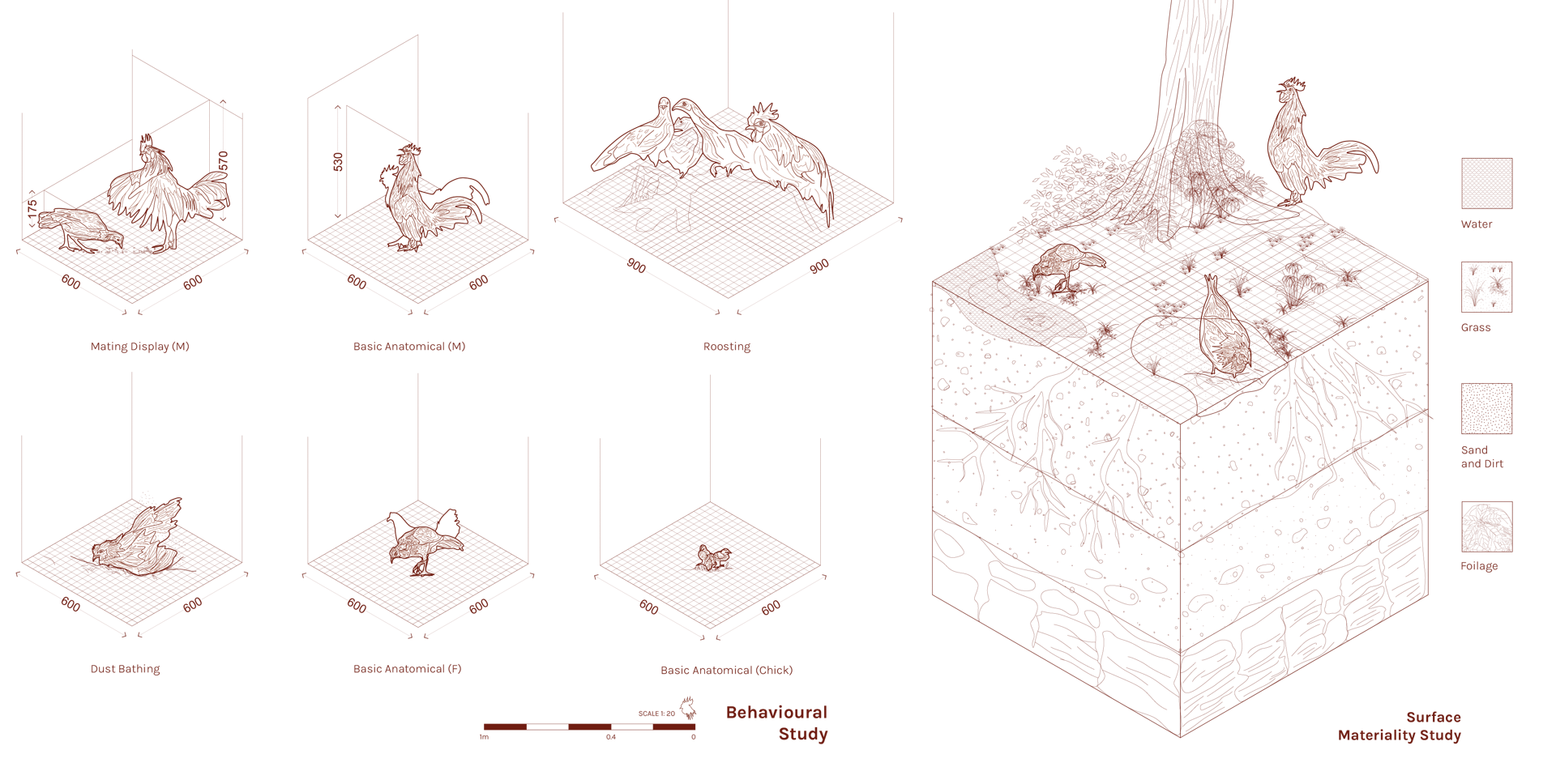 175
570
600
600
Mating Display (M)

530
600
600
Basic Anatomical (M)

900
900
Roosting

600
600
Dust Bathing

600
600
Basic Anatomical (F)

600
600
Basic Anatomical (Chick)

SCALE 1: 20
1m
0.4
0

Behavioural Study

Water

Grass

Sand and Dirt

Foilage

Surface Materiality Study